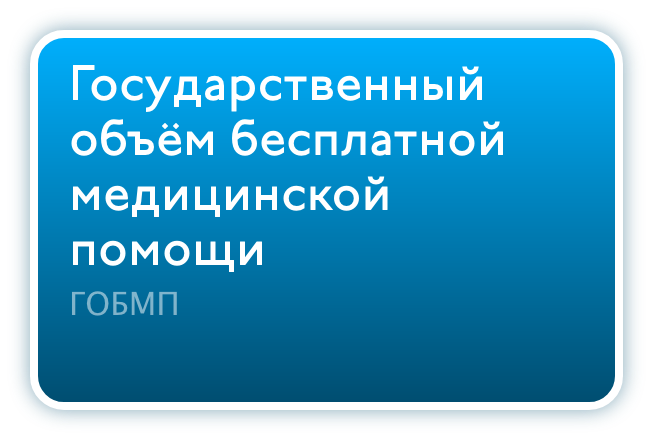 Государственный объём бесплатной медицинской помощи

ГОБМП