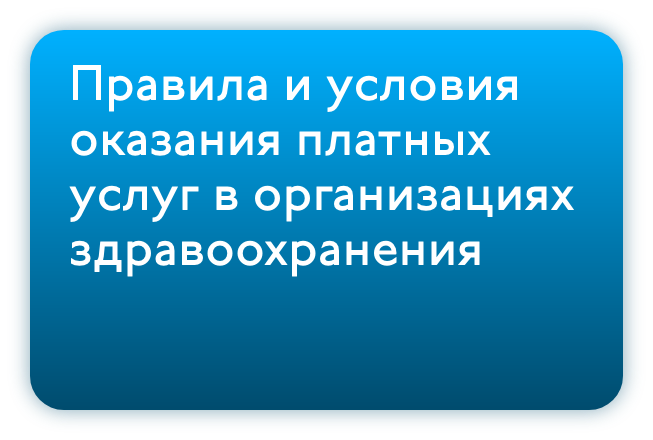 Правила и условия оказания платных услуг в организациях здравоохранения