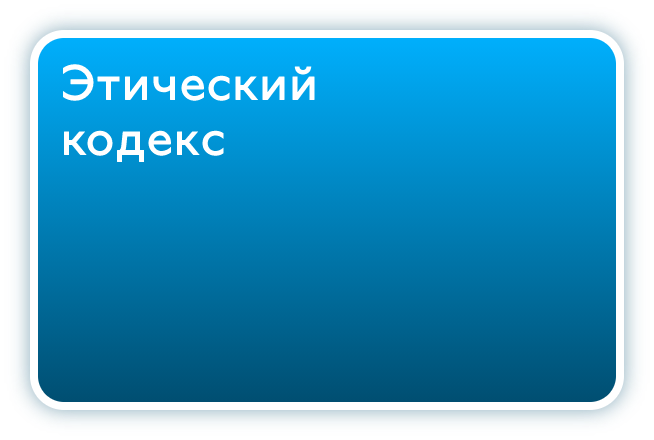 Этический кодекс